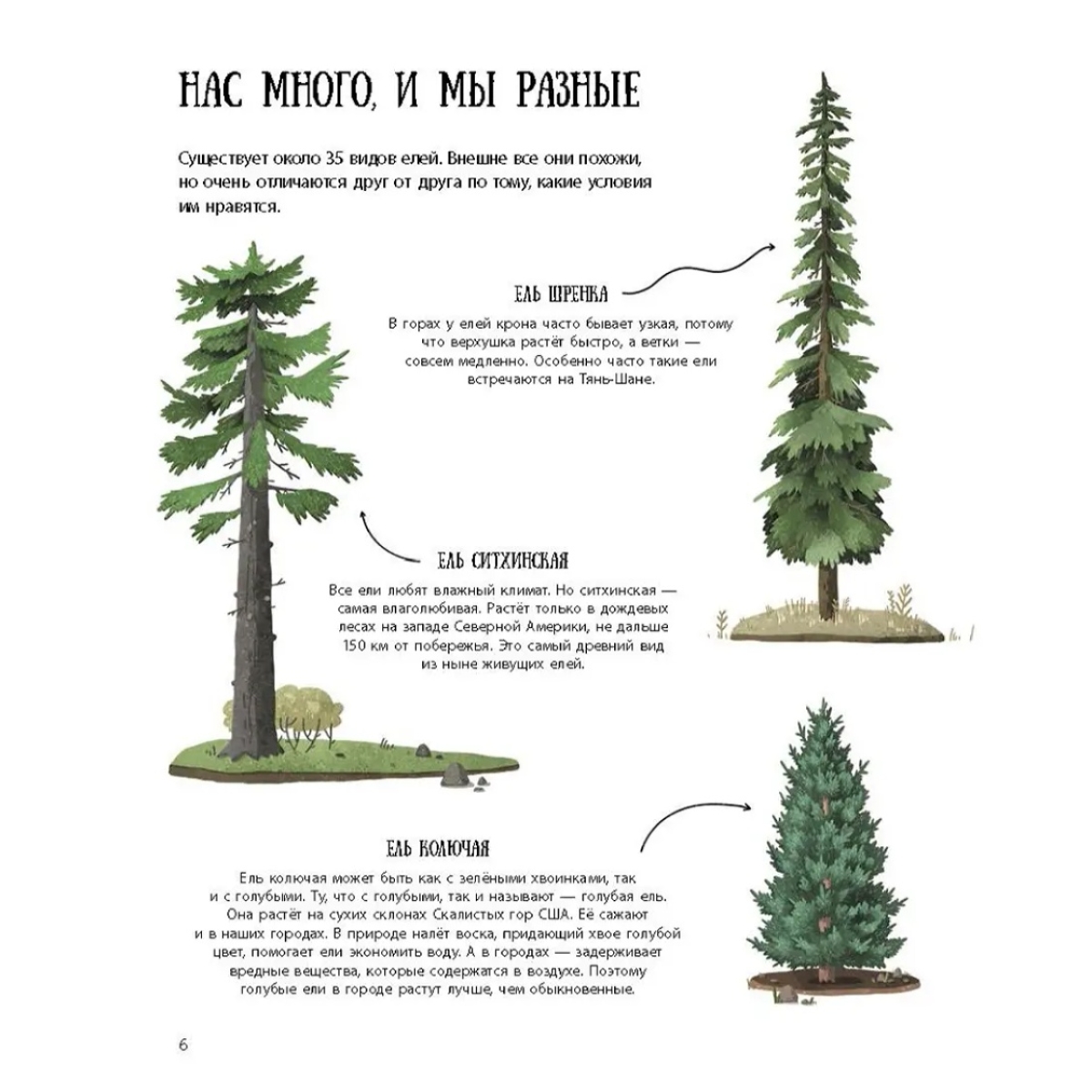 НАС МНОГО, И МЫ РАЗНЫЕ

Существует около 35 видов елей. Внешне все они похожи, но очень отличаются друг от друга по тому, какие условия им нравятся.

ЕЛЬ ШРЕНКА

В горах у елей крона часто бывает узкая, потому что верхушка растёт быстро, а ветки — совсем медленно. Особенно часто такие ели встречаются на Тянь-Шане.

ЕЛЬ СИТХИНСКАЯ

Все ели любят влажный климат. Но ситхинская — самая влаголюбивая. Растёт только в дождевых лесах на западе Северной Америки, не дальше 150 км от побережья. Это самый древний вид из ныне живущих елей.

ЕЛЬ КОЛЮЧАЯ

Ель колючая может быть как с зелёными хвоинками, так и с голубыми. Ту, что с голубыми, так и называют — голубая ель. Она растёт на сухих склонах Скалистых гор США. Её сажают и в наших городах. В природе налёт воска, придающий хвое голубой цвет, помогает ели экономить воду. А в городах — задерживает вредные вещества, которые содержатся в воздухе. Поэтому голубые ели в городе растут лучше, чем обыкновенные.

6